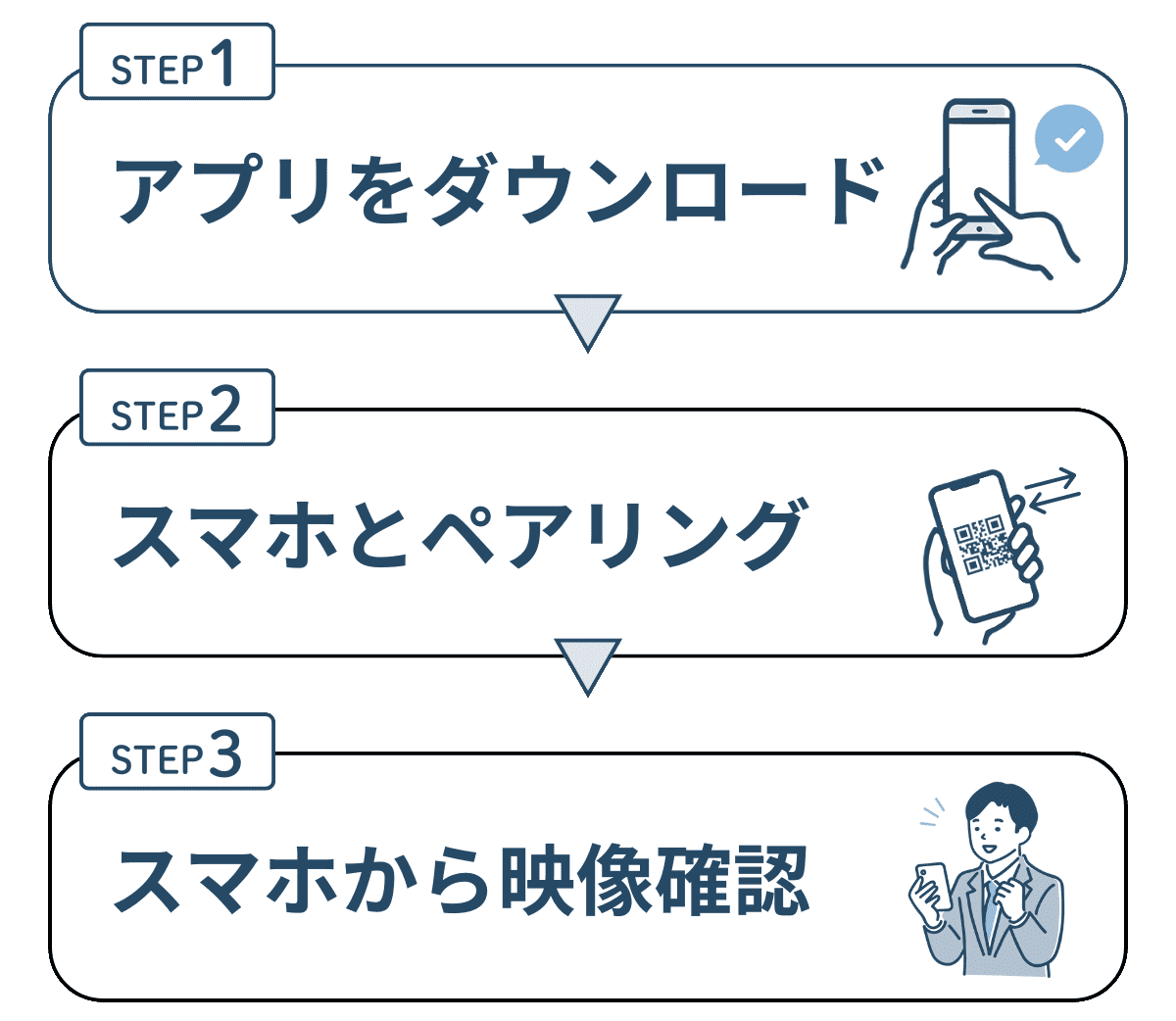 STEP 1

アプリをダウンロード

STEP 2

スマホとペアリング

STEP 3

スマホから映像確認